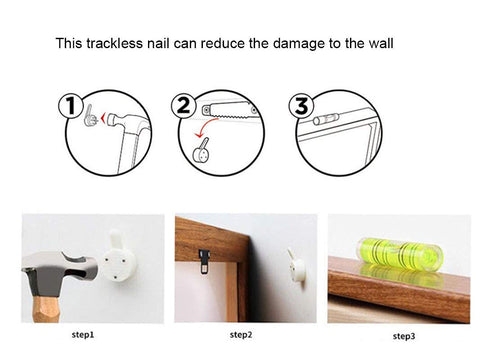 This trackless nail can reduce the damage to the wall

1

2

3

step1

step2

step3